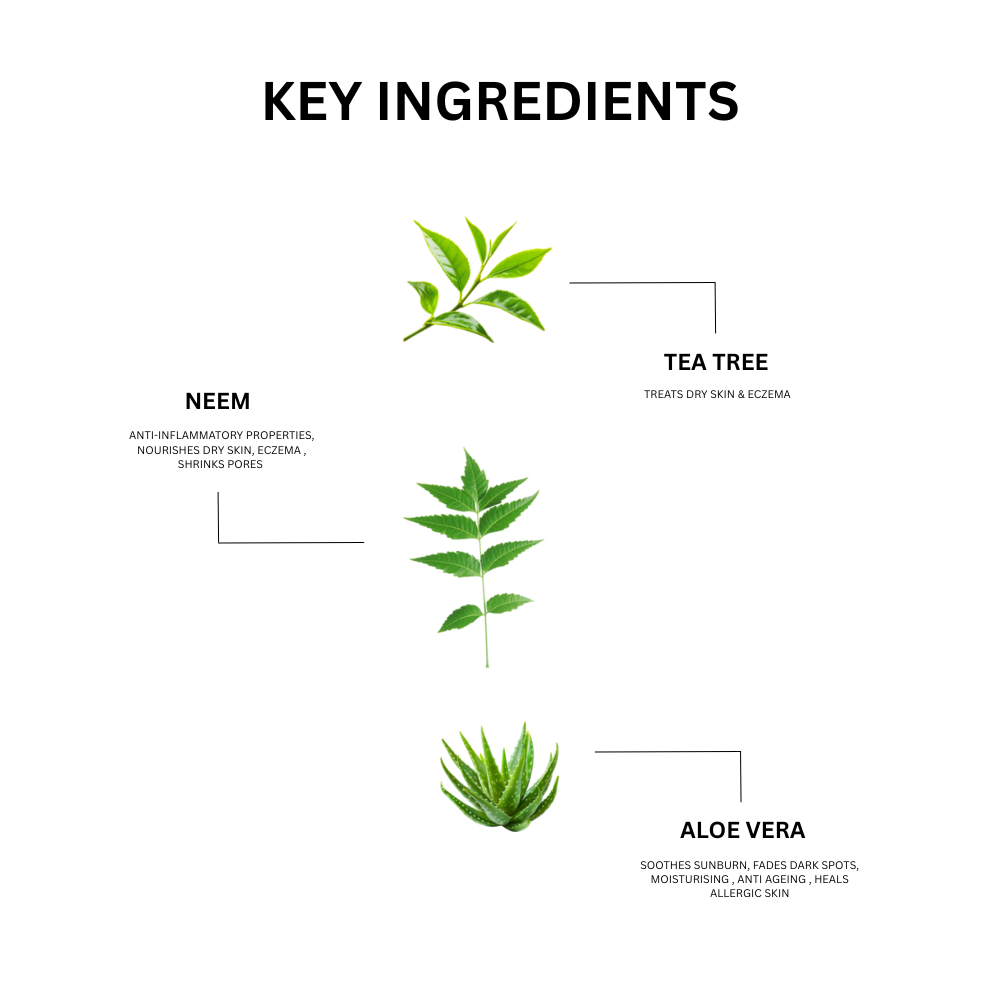 KEY INGREDIENTS

TEA TREE

TREATS DRY SKIN & ECZEMA

NEEM

ANTI-INFLAMMATORY PROPERTIES, NOURISHES DRY SKIN, ECZEMA , SHRINKS PORES

ALOE VERA

SOOTHES SUNBURN, FADES DARK SPOTS, MOISTURISING , ANTI AGEING , HEALS ALLERGIC SKIN