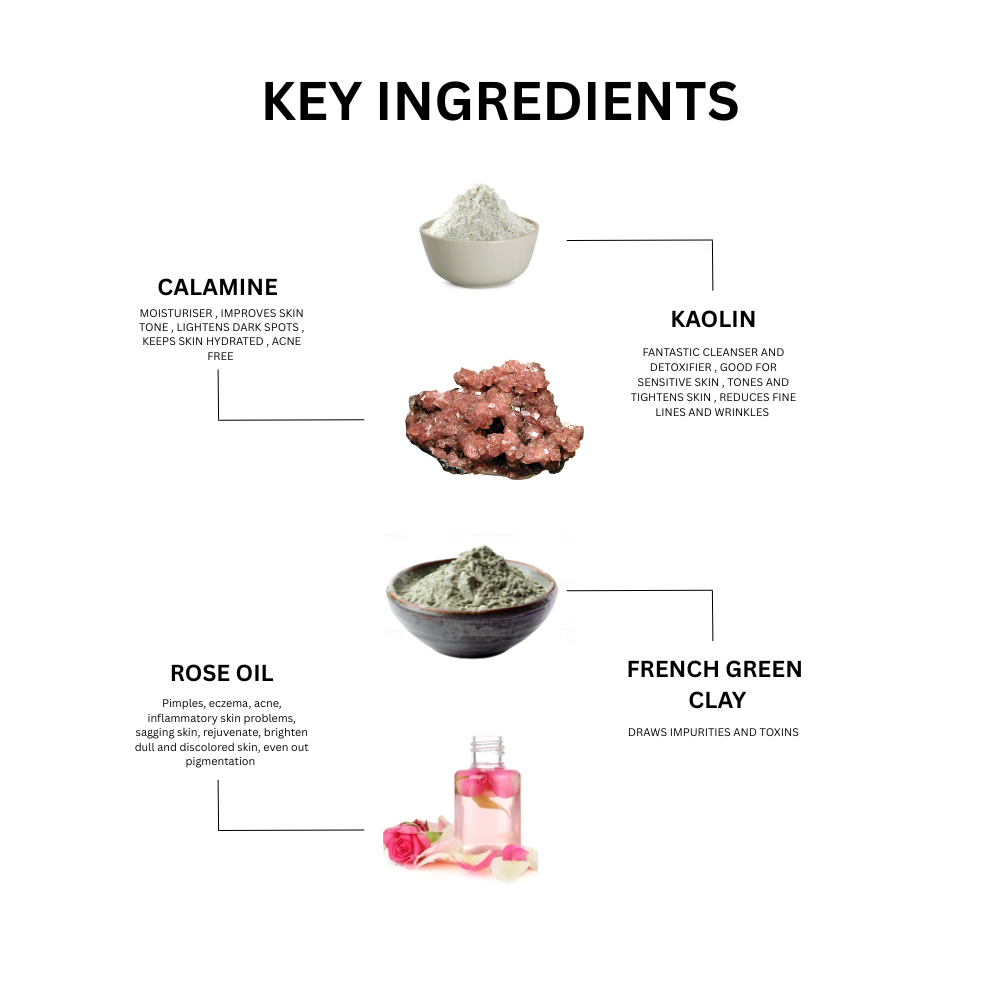 KEY INGREDIENTS

CALAMINE

MOISTURISER , IMPROVES SKIN TONE , LIGHTENS DARK SPOTS , KEEPS SKIN HYDRATED , ACNE FREE

KAOLIN

FANTASTIC CLEANSER AND DETOXIFIER , GOOD FOR SENSITIVE SKIN , TONES AND TIGHTENS SKIN , REDUCES FINE LINES AND WRINKLES

ROSE OIL

Pimples, eczema, acne, inflammatory skin problems, sagging skin, rejuvenate, brighten dull and discolored skin, even out pigmentation

FRENCH GREEN CLAY

DRAWS IMPURITIES AND TOXINS