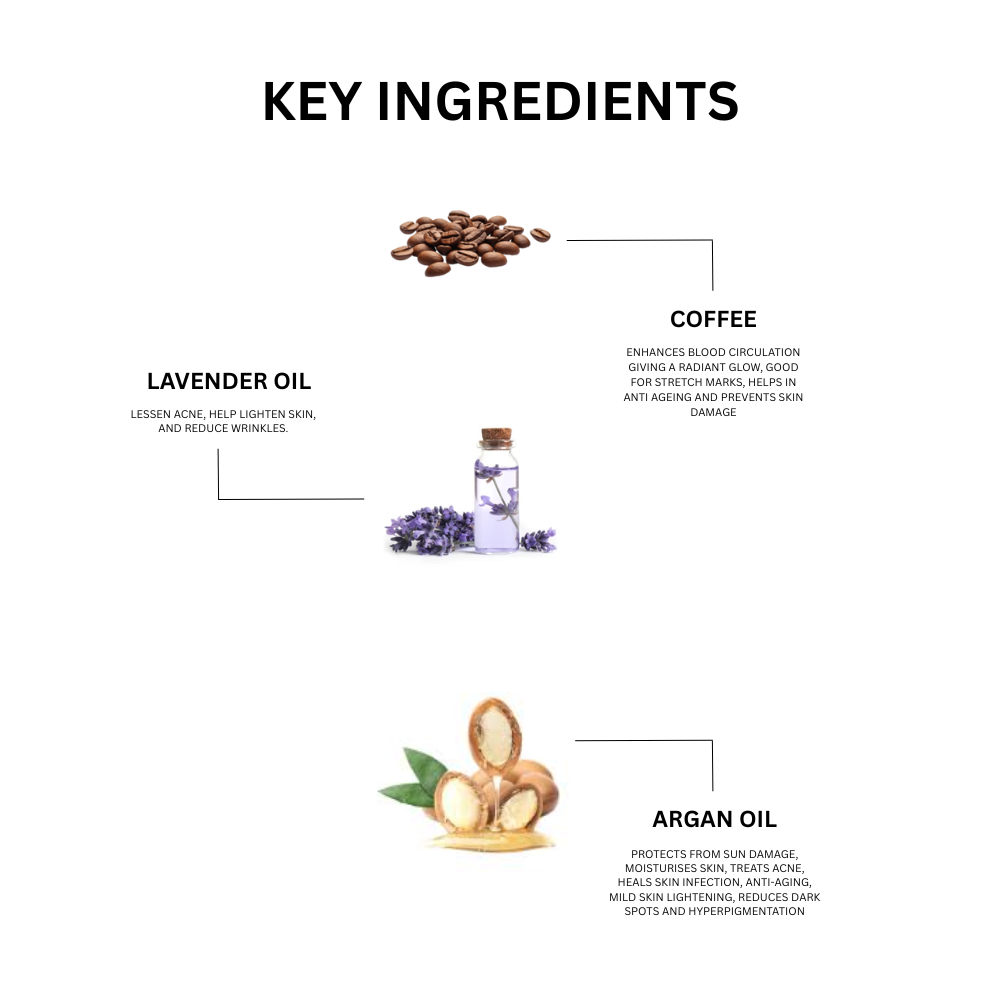 KEY INGREDIENTS

COFFEE

ENHANCES BLOOD CIRCULATION GIVING A RADIANT GLOW, GOOD FOR STRETCH MARKS, HELPS IN ANTI AGEING AND PREVENTS SKIN DAMAGE

LAVENDER OIL

LESSEN ACNE, HELP LIGHTEN SKIN, AND REDUCE WRINKLES.

ARGAN OIL

PROTECTS FROM SUN DAMAGE, MOISTURISES SKIN, TREATS ACNE, HEALS SKIN INFECTION, ANTI-AGING, MILD SKIN LIGHTENING, REDUCES DARK SPOTS AND HYPERPIGMENTATION