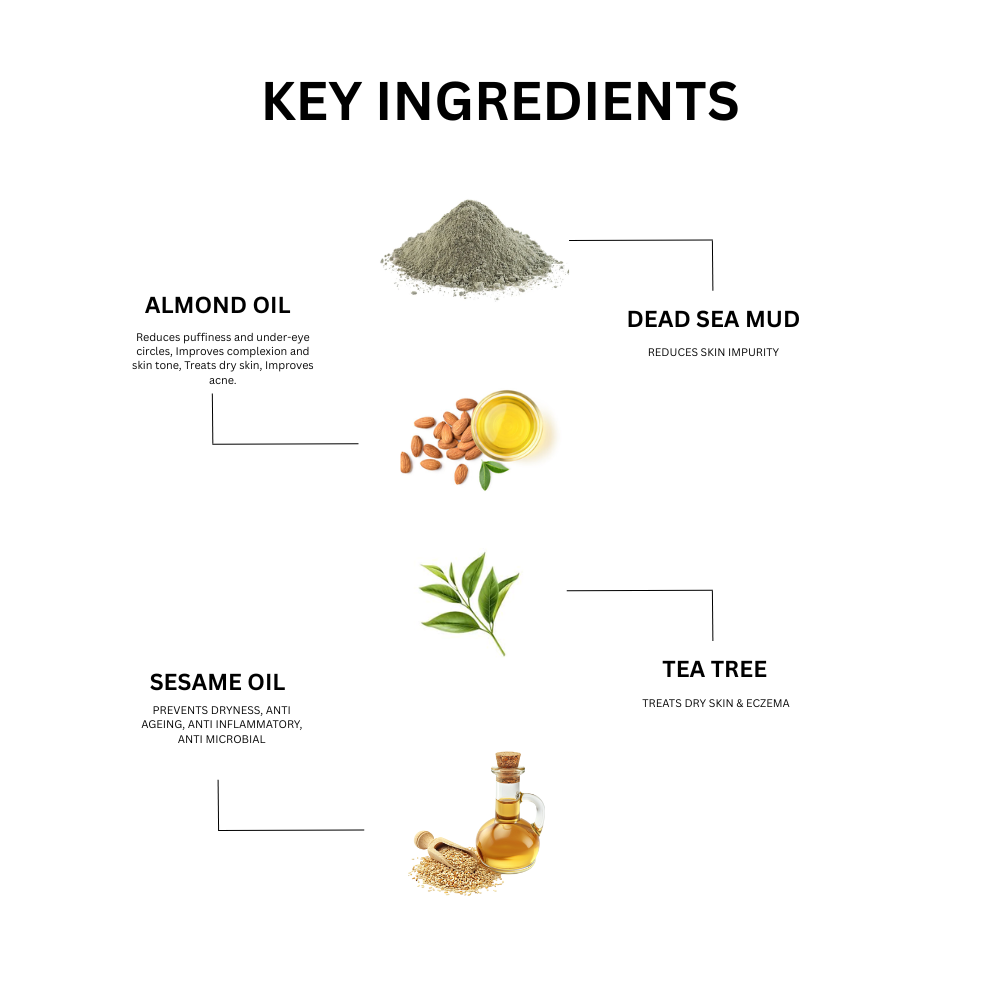 KEY INGREDIENTS

ALMOND OIL

Reduces puffiness and under-eye circles, Improves complexion and skin tone, Treats dry skin, Improves acne.

DEAD SEA MUD

REDUCES SKIN IMPURITY

SESAME OIL

PREVENTS DRYNESS, ANTI AGEING, ANTI INFLAMMATORY, ANTI MICROBIAL

TEA TREE

TREATS DRY SKIN & ECZEMA