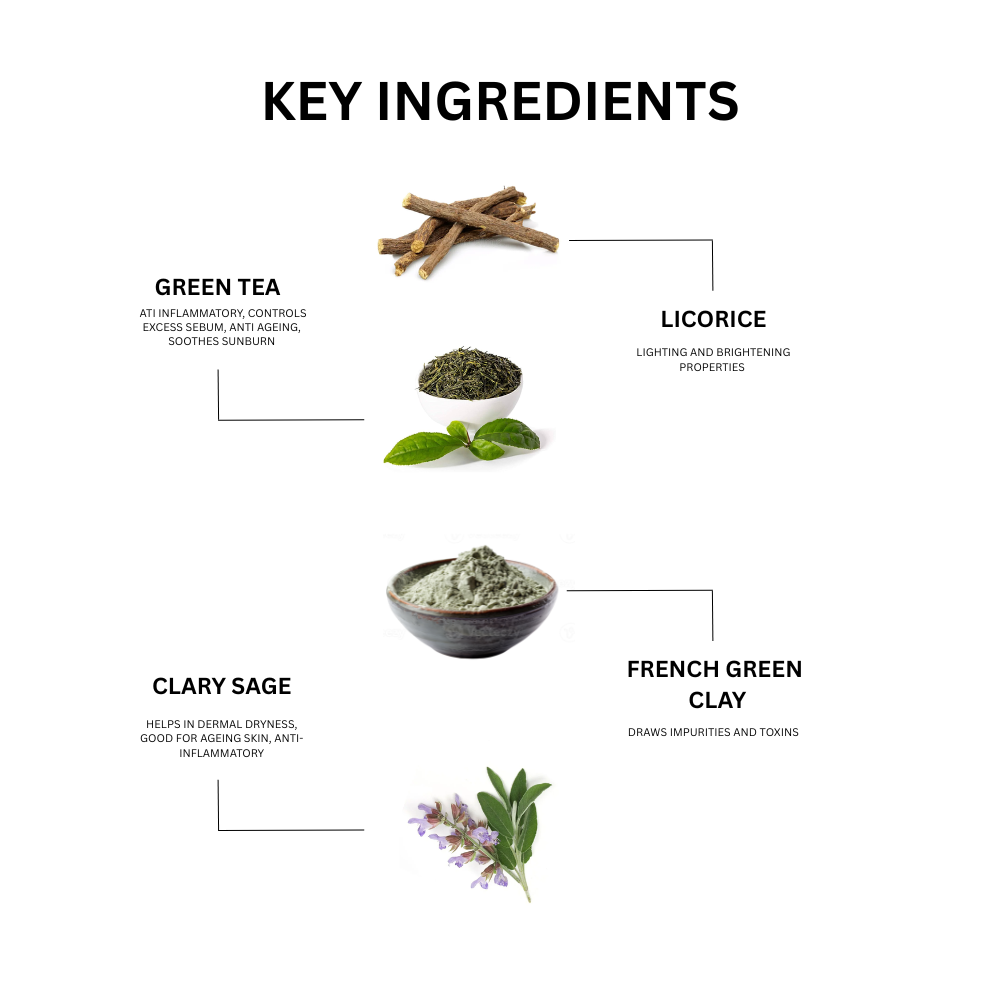 KEY INGREDIENTS

GREEN TEA

ATI INFLAMMATORY, CONTROLS EXCESS SEBUM, ANTI AGEING, SOOTHES SUNBURN

LICORICE

LIGHTING AND BRIGHTENING PROPERTIES

CLARY SAGE

HELPS IN DERMAL DRYNESS, GOOD FOR AGEING SKIN, ANTI-INFLAMMATORY

FRENCH GREEN CLAY

DRAWS IMPURITIES AND TOXINS